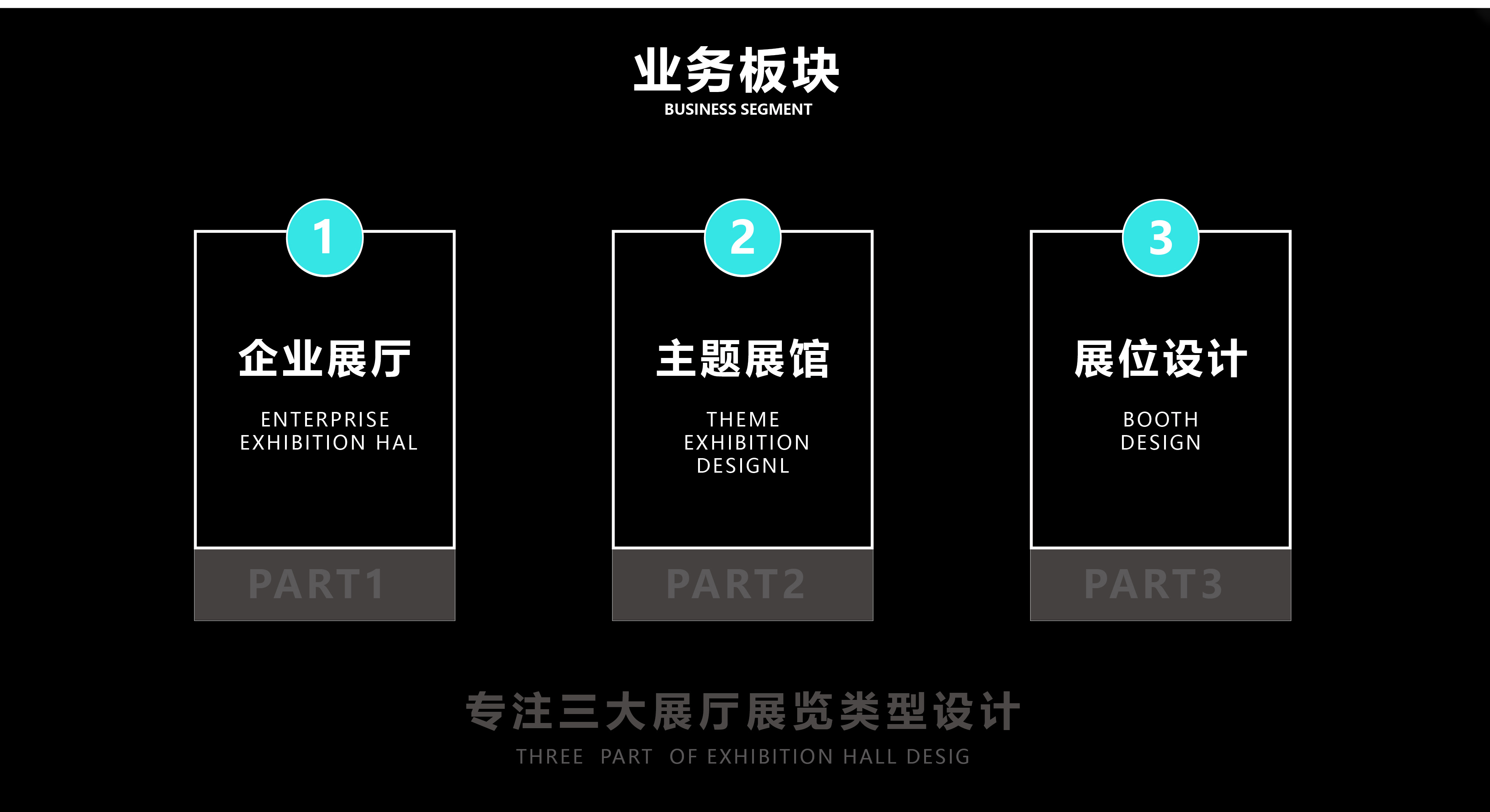 业务板块
BUSINESS SEGMENT

1

企业展厅

ENTERPRISE
EXHIBITION HAL

PART1

2

主题展馆

THEME
EXHIBITION
DESIGNL

PART2

3

展位设计

BOOTH
DESIGN

PART3

专注三大展厅展览类型设计

THREE PART OF EXHIBITION HALL DESIG